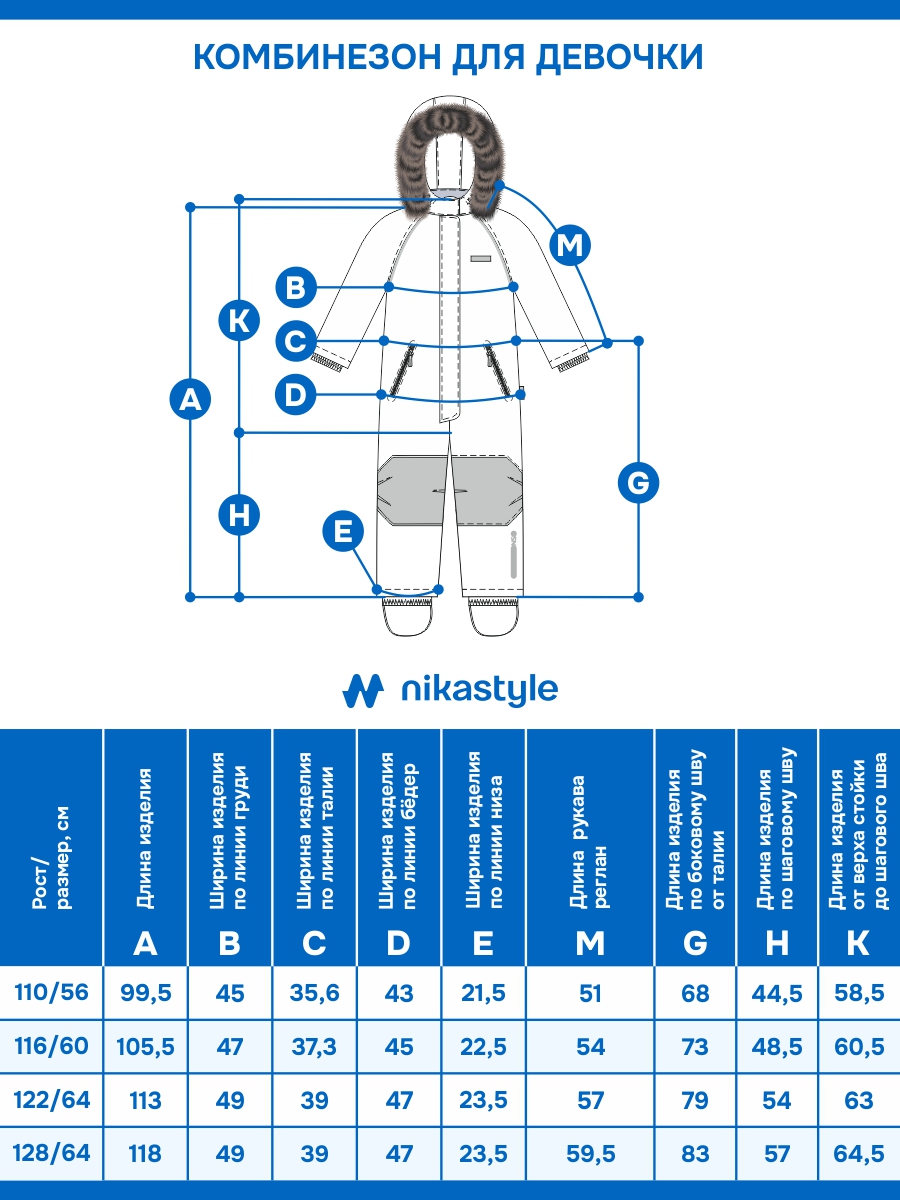 КОМБИНЕЗОН ДЛЯ ДЕВОЧКИ

M
B
K
C
A
D
G
H
E

nikastyle

| Рост/ размер, см | Длина изделия A | Ширина изделия по линии груди B | Ширина изделия по линии талии C | Ширина изделия по линии бёдер D | Ширина изделия по линии низа E | Длина рукава реглан M | Длина изделия по боковому шву от талии G | Длина изделия по шаговому шву H | Длина изделия от верха стойки до шагового шва K |
|---|---|---|---|---|---|---|---|---|---|
| 110/56 | 99,5 | 45 | 35,6 | 43 | 21,5 | 51 | 68 | 44,5 | 58,5 |
| 116/60 | 105,5 | 47 | 37,3 | 45 | 22,5 | 54 | 73 | 48,5 | 60,5 |
| 122/64 | 113 | 49 | 39 | 47 | 23,5 | 57 | 79 | 54 | 63 |
| 128/64 | 118 | 49 | 39 | 47 | 23,5 | 59,5 | 83 | 57 | 64,5 |