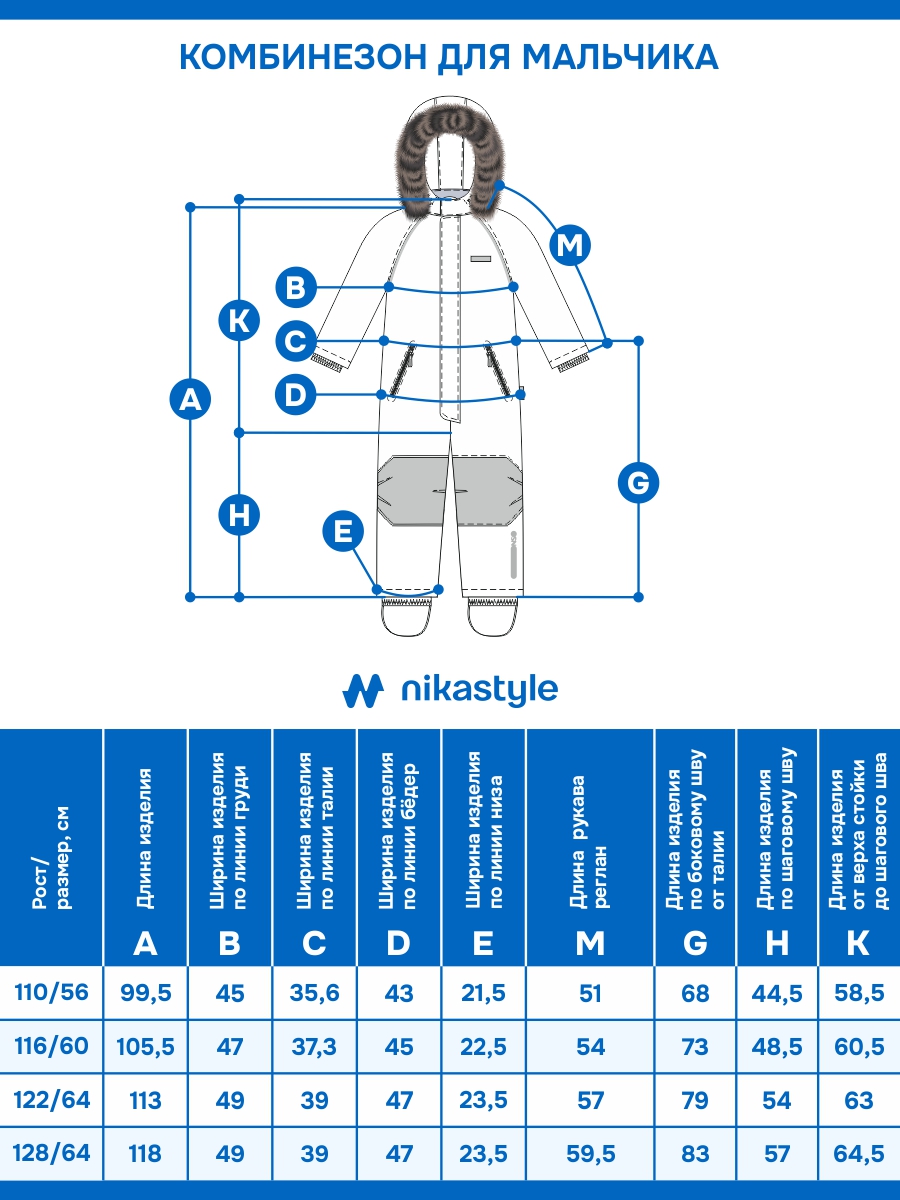 КОМБИНЕЗОН ДЛЯ МАЛЬЧИКА

M
B
K
C
A
D
G
H
E

nikastyle

| Рост/ размер, см | Длина изделия A | Ширина изделия по линии груди B | Ширина изделия по линии талии C | Ширина изделия по линии бёдер D | Ширина изделия по линии низа E | Длина рукава реглан M | Длина изделия по боковому шву от талии G | Длина изделия по шаговому шву H | Длина изделия от верха стойки до шагового шва K |
|---|---|---|---|---|---|---|---|---|---|
| 110/56 | 99,5 | 45 | 35,6 | 43 | 21,5 | 51 | 68 | 44,5 | 58,5 |
| 116/60 | 105,5 | 47 | 37,3 | 45 | 22,5 | 54 | 73 | 48,5 | 60,5 |
| 122/64 | 113 | 49 | 39 | 47 | 23,5 | 57 | 79 | 54 | 63 |
| 128/64 | 118 | 49 | 39 | 47 | 23,5 | 59,5 | 83 | 57 | 64,5 |