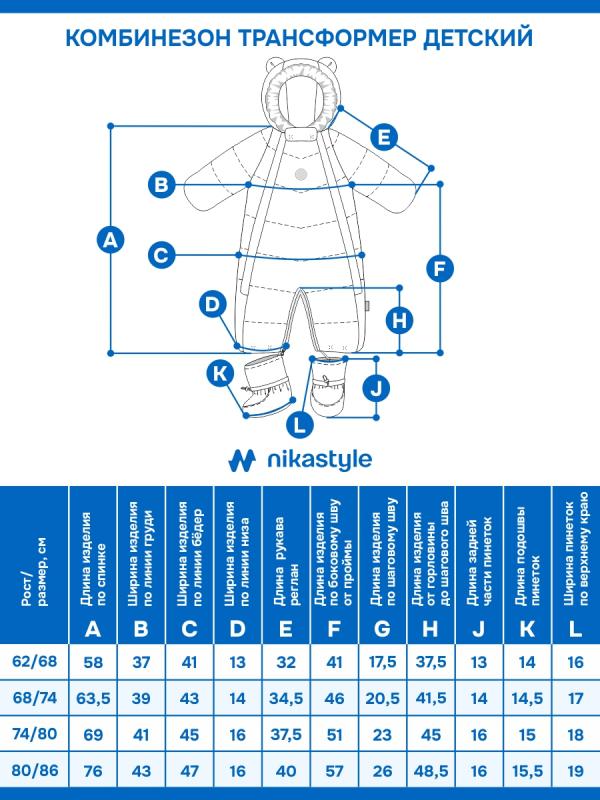 КОМБИНЕЗОН ТРАНСФОРМЕР ДЕТСКИЙ

E
B
A
C
F
D
H
K
J
L

nikastyle

| Рост/ размер, см | Длина изделия по спинке A | Ширина изделия по линии груди B | Ширина изделия по линии бёдер C | Ширина изделия по линии низа D | Длина рукава реглан E | Длина изделия по боковому шву от проймы F | Длина изделия по шаговому шву G | Длина изделия от горловины до шагового шва H | Длина задней части пинеток J | Длина подошвы пинеток K | Ширина пинеток по верхнему краю L |
|---|---|---|---|---|---|---|---|---|---|---|---|
| 62/68 | 58 | 37 | 41 | 13 | 32 | 41 | 17,5 | 37,5 | 13 | 14 | 16 |
| 68/74 | 63,5 | 39 | 43 | 14 | 34,5 | 46 | 20,5 | 41,5 | 14 | 14,5 | 17 |
| 74/80 | 69 | 41 | 45 | 16 | 37,5 | 51 | 23 | 45 | 16 | 15 | 18 |
| 80/86 | 76 | 43 | 47 | 16 | 40 | 57 | 26 | 48,5 | 16 | 15,5 | 19 |